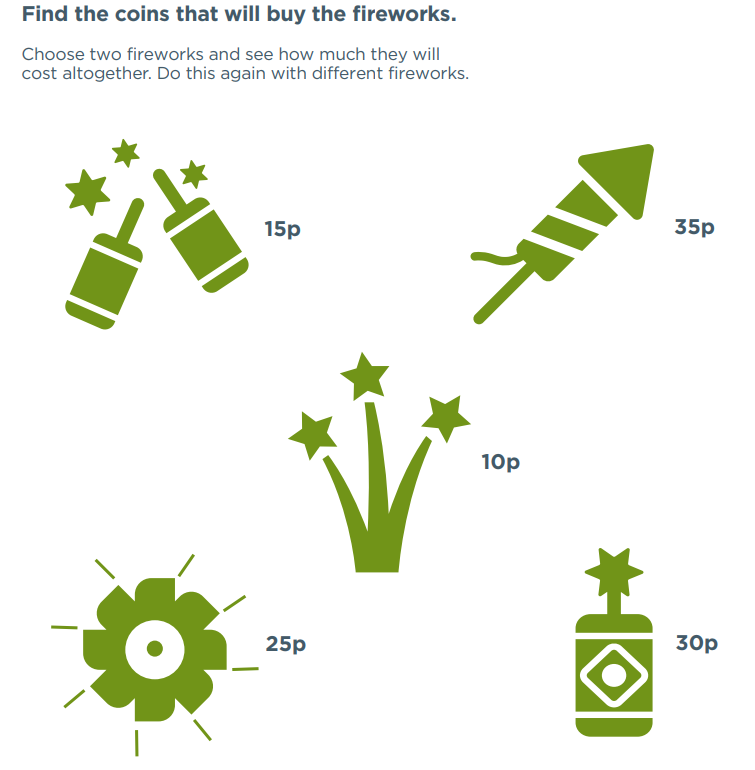 Find the coins that will buy the fireworks.

Choose two fireworks and see how much they will cost altogether. Do this again with different fireworks.

15p

35p

10p

25p

30p