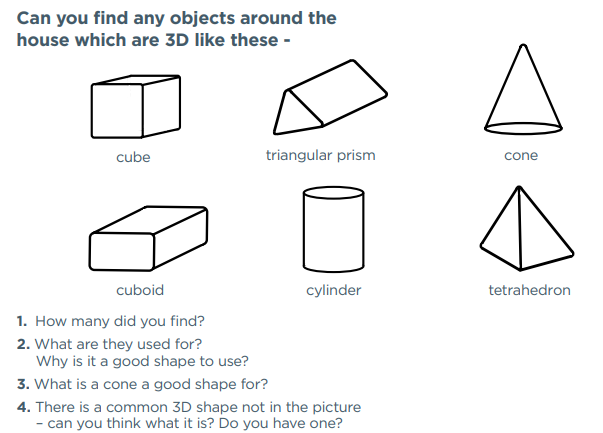 Can you find any objects around the house which are 3D like these -

cube

triangular prism

cone

cuboid

cylinder

tetrahedron

1. How many did you find?

2. What are they used for? Why is it a good shape to use?

3. What is a cone a good shape for?

4. There is a common 3D shape not in the picture – can you think what it is? Do you have one?